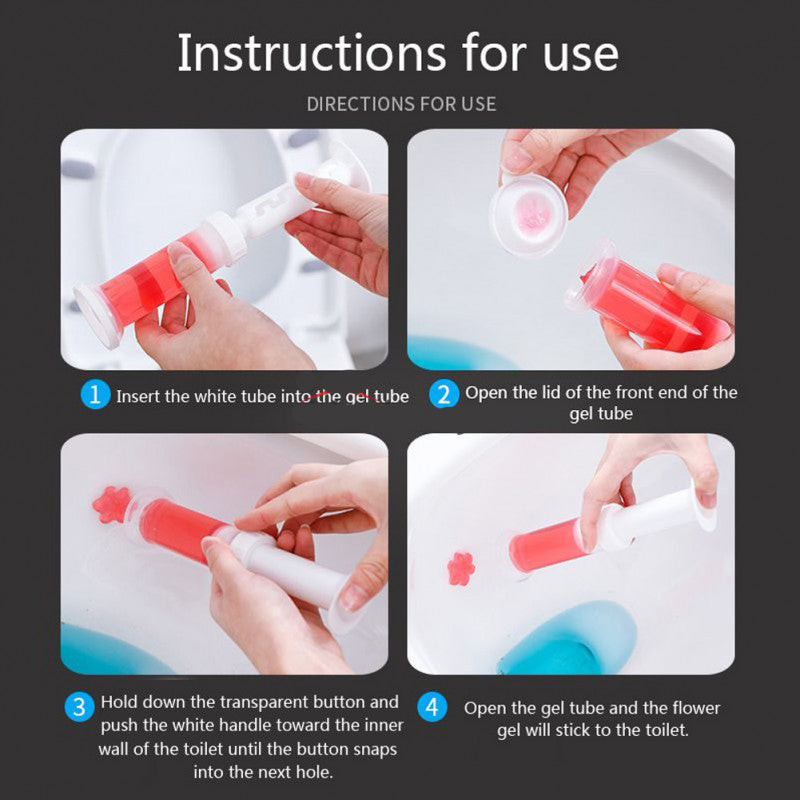 Instructions for use

DIRECTIONS FOR USE

1 Insert the white tube into the gel tube

2 Open the lid of the front end of the gel tube

3 Hold down the transparent button and push the white handle toward the inner wall of the toilet until the button snaps into the next hole.

4 Open the gel tube and the flower gel will stick to the toilet.