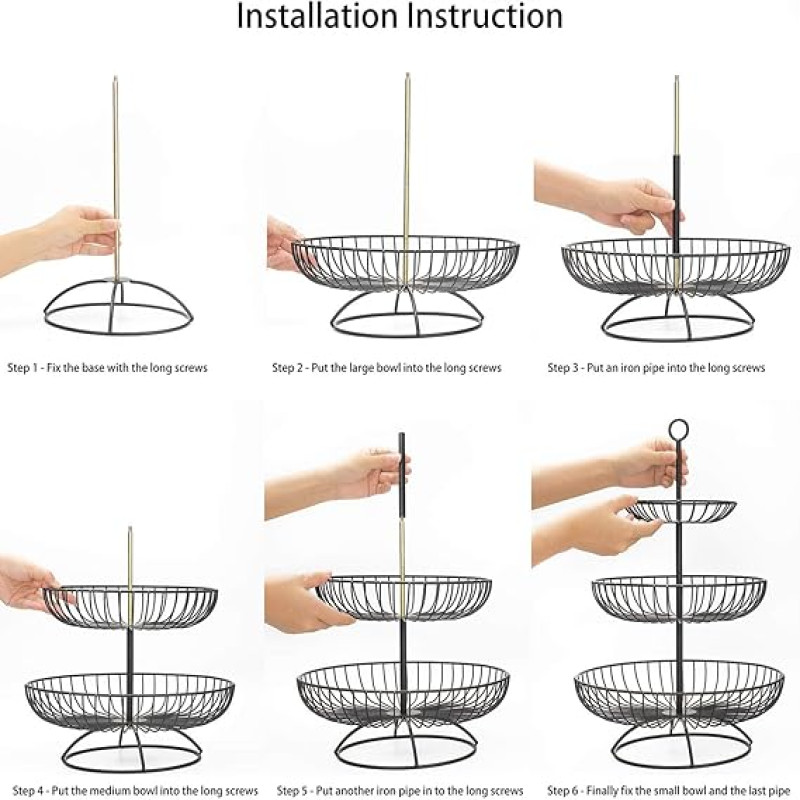 Installation Instruction

Step 1 - Fix the base with the long screws

Step 2 - Put the large bowl into the long screws

Step 3 - Put an iron pipe into the long screws

Step 4 - Put the medium bowl into the long screws

Step 5 - Put another iron pipe in to the long screws

Step 6 - Finally fix the small bowl and the last pipe