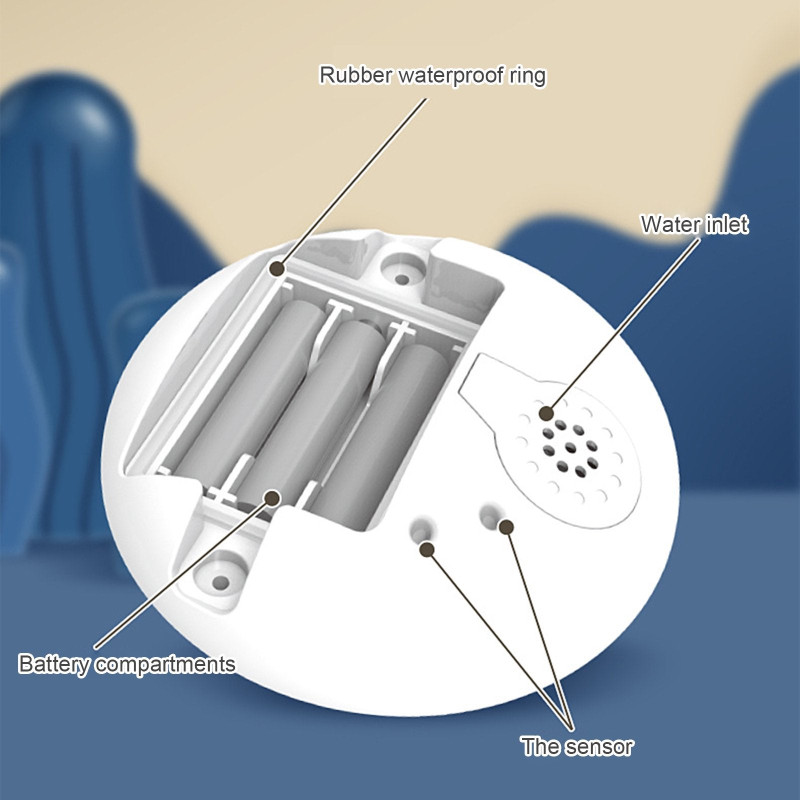 Rubber waterproof ring

Water inlet

Battery compartments

The sensor